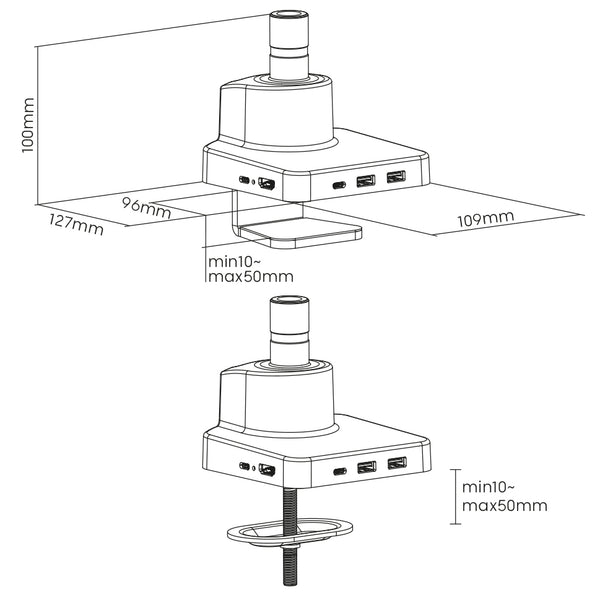 100mm

96mm

127mm

109mm

min10~
max50mm

min10~
max50mm