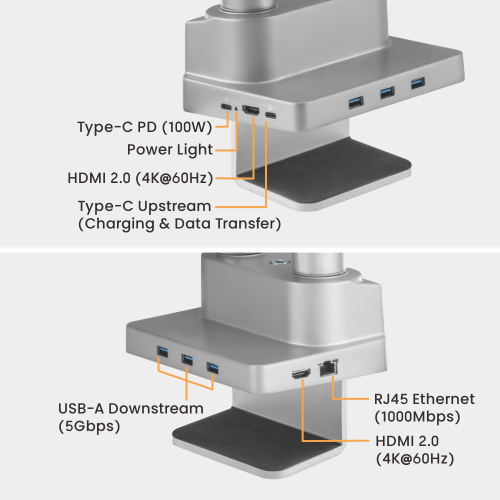 Type-C PD (100W)
Power Light
HDMI 2.0 (4K@60Hz)
Type-C Upstream
(Charging & Data Transfer)

USB-A Downstream
(5Gbps)

RJ45 Ethernet
(1000Mbps)

HDMI 2.0
(4K@60Hz)